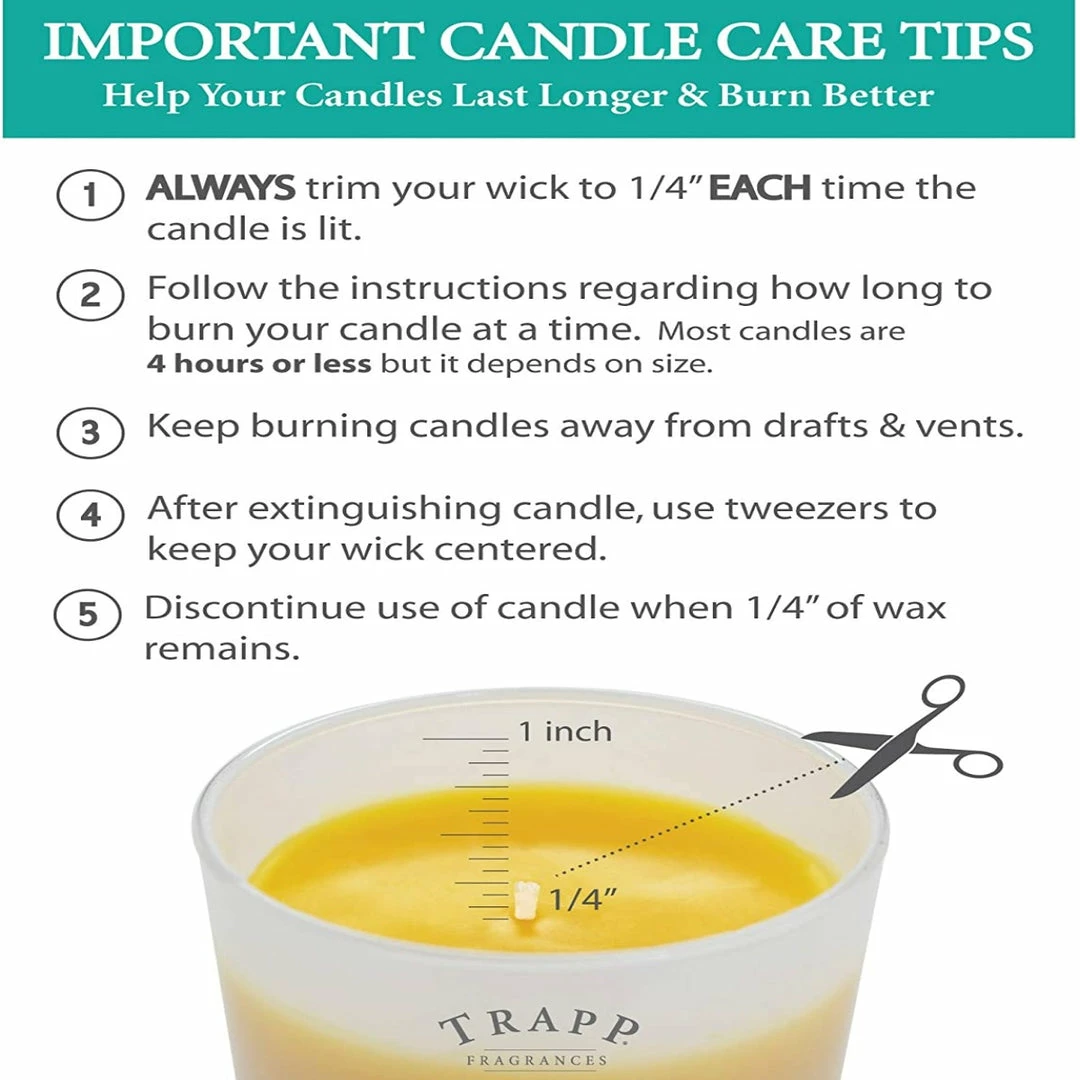 IMPORTANT CANDLE CARE TIPS
Help Your Candles Last Longer & Burn Better

1 ALWAYS trim your wick to 1/4" EACH time the candle is lit.

2 Follow the instructions regarding how long to burn your candle at a time. Most candles are 4 hours or less but it depends on size.

3 Keep burning candles away from drafts & vents.

4 After extinguishing candle, use tweezers to keep your wick centered.

5 Discontinue use of candle when 1/4" of wax remains.

1 inch

1/4"

TRAPP
FRAGRANCES